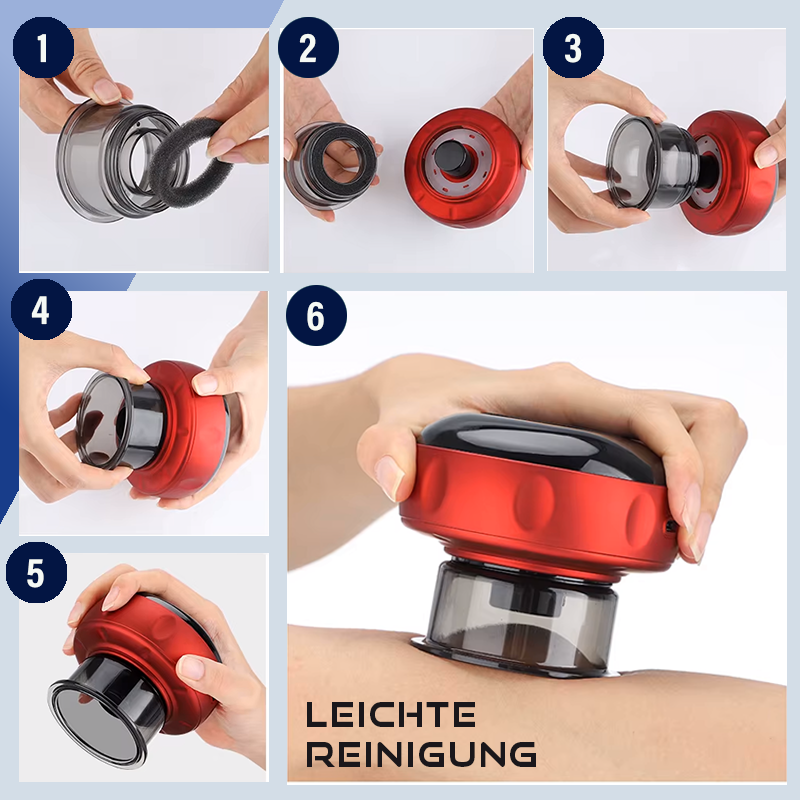 1

2

3

4

6

5

LEICHTE
REINIGUNG